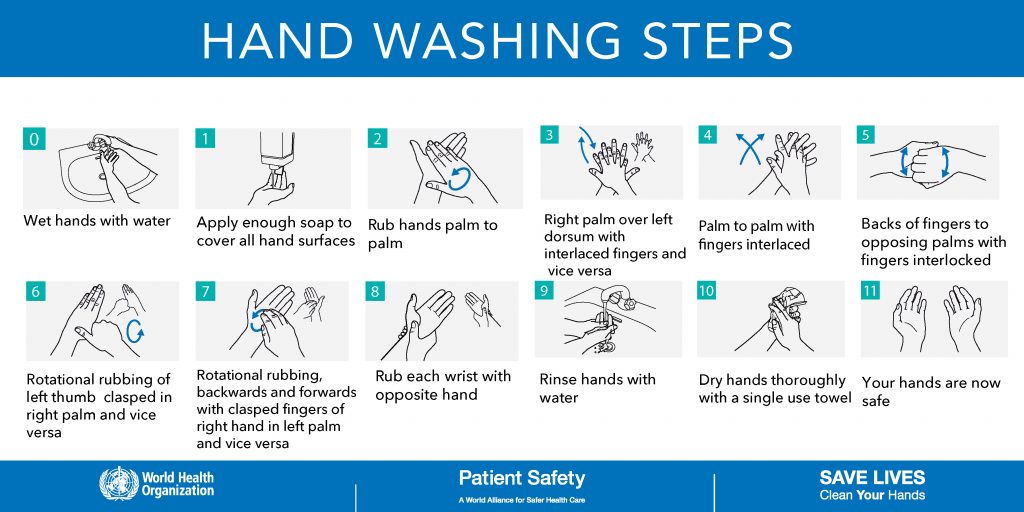 HAND WASHING STEPS

0
Wet hands with water

1
Apply enough soap to cover all hand surfaces

2
Rub hands palm to palm

3
Right palm over left dorsum with interlaced fingers and vice versa

4
Palm to palm with fingers interlaced

5
Backs of fingers to opposing palms with fingers interlocked

6
Rotational rubbing of left thumb clasped in right palm and vice versa

7
Rotational rubbing, backwards and forwards with clasped fingers of right hand in left palm and vice versa

8
Rub each wrist with opposite hand

9
Rinse hands with water

10
Dry hands thoroughly with a single use towel

11
Your hands are now safe

World Health Organization

Patient Safety
A World Alliance for Safer Health Care

SAVE LIVES
Clean Your Hands